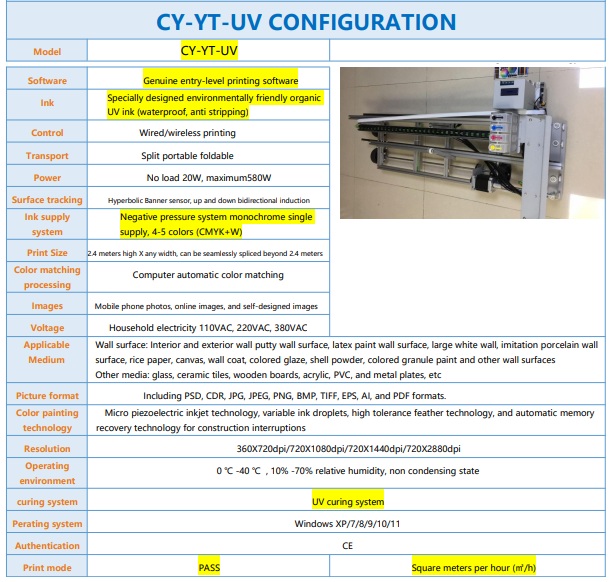 CY-YT-UV CONFIGURATION

| Model | CY-YT-UV | |
|---|---|---|
| Software | Genuine entry-level printing software | |
| Ink | Specially designed environmentally friendly organic UV ink (waterproof, anti stripping) | |
| Control | Wired/wireless printing | |
| Transport | Split portable foldable | |
| Power | No load 20W, maximum580W | |
| Surface tracking | Hyperbolic Banner sensor, up and down bidirectional induction | |
| Ink supply system | Negative pressure system monochrome single supply, 4-5 colors (CMYK+W) | |
| Print Size | 2.4 meters high X any width, can be seamlessly spliced beyond 2.4 meters | |
| Color matching processing | Computer automatic color matching | |
| Images | Mobile phone photos, online images, and self-designed images | |
| Voltage | Household electricity 110VAC, 220VAC, 380VAC | |
| Applicable Medium | Wall surface: Interior and exterior wall putty wall surface, latex paint wall surface, large white wall, imitation porcelain wall surface, rice paper, canvas, wall coat, colored glaze, shell powder, colored granule paint and other wall surfaces Other media: glass, ceramic tiles, wooden boards, acrylic, PVC, and metal plates, etc | |
| Picture format | Including PSD, CDR, JPG, JPEG, PNG, BMP, TIFF, EPS, AI, and PDF formats. | |
| Color painting technology | Micro piezoelectric inkjet technology, variable ink droplets, high tolerance feather technology, and automatic memory recovery technology for construction interruptions | |
| Resolution | 360X720dpi/720X1080dpi/720X1440dpi/720X2880dpi | |
| Operating environment | 0 ℃ -40 ℃ , 10% -70% relative humidity, non condensing state | |
| curing system | UV curing system | |
| Perating system | Windows XP/7/8/9/10/11 | |
| Authentication | CE | |
| Print mode | PASS | Square meters per hour (㎡/h) |