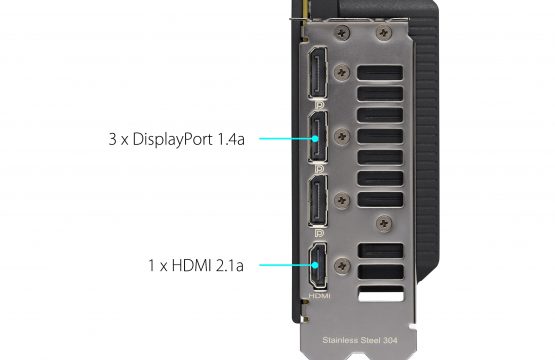 3 x DisplayPort 1.4a

1 x HDMI 2.1a

HDMI

Stainless Steel 304